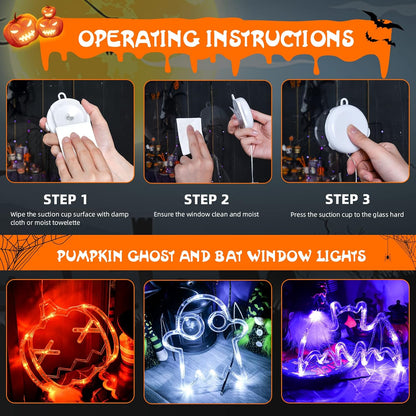 OPERATING INSTRUCTIONS

STEP 1
Wipe the suction cup surface with damp cloth or moist towelette

STEP 2
Ensure the window clean and moist

STEP 3
Press the suction cup to the glass hard

PUMPKIN GHOST AND BAT WINDOW LIGHTS