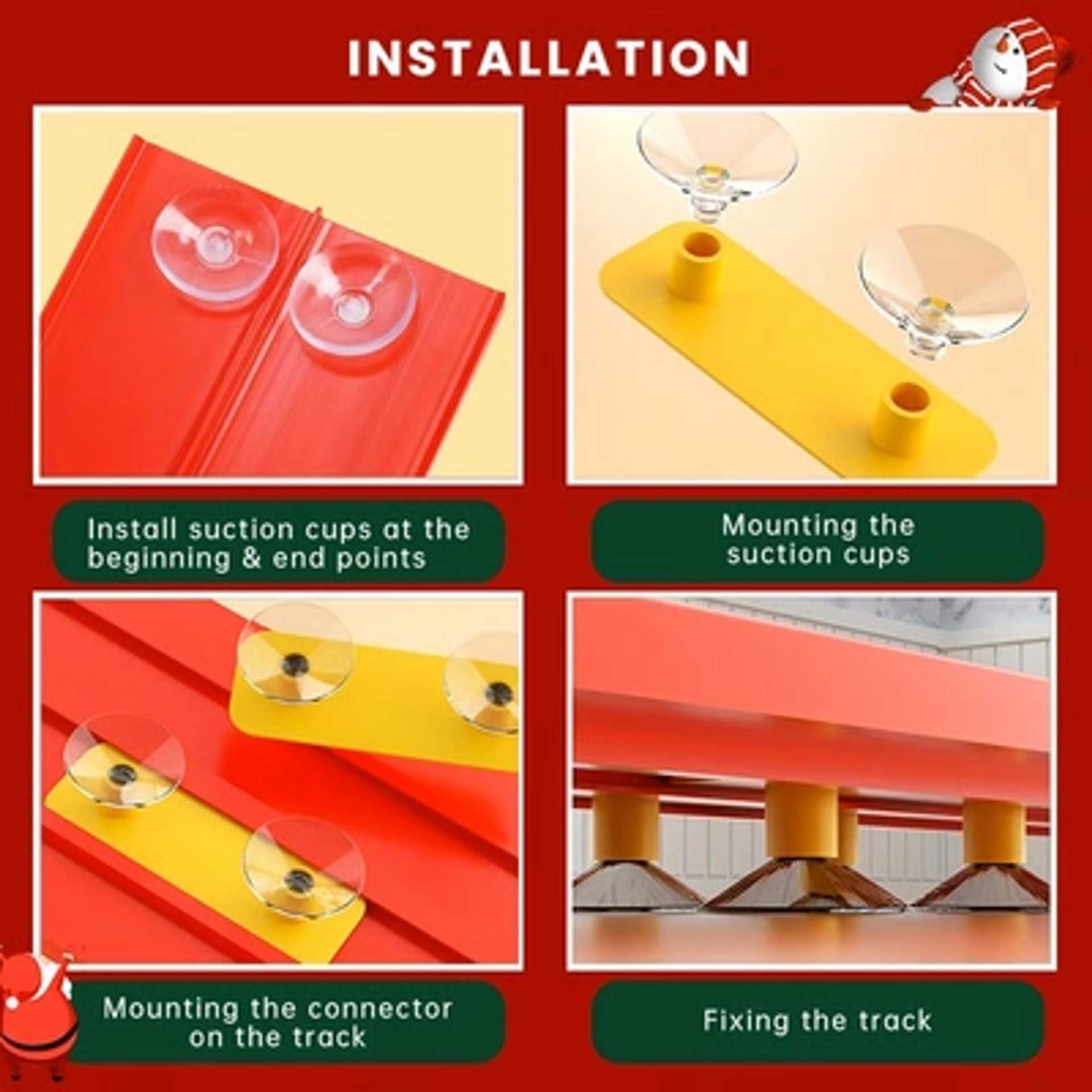 INSTALLATION

Install suction cups at the beginning & end points

Mounting the suction cups

Mounting the connector on the track

Fixing the track