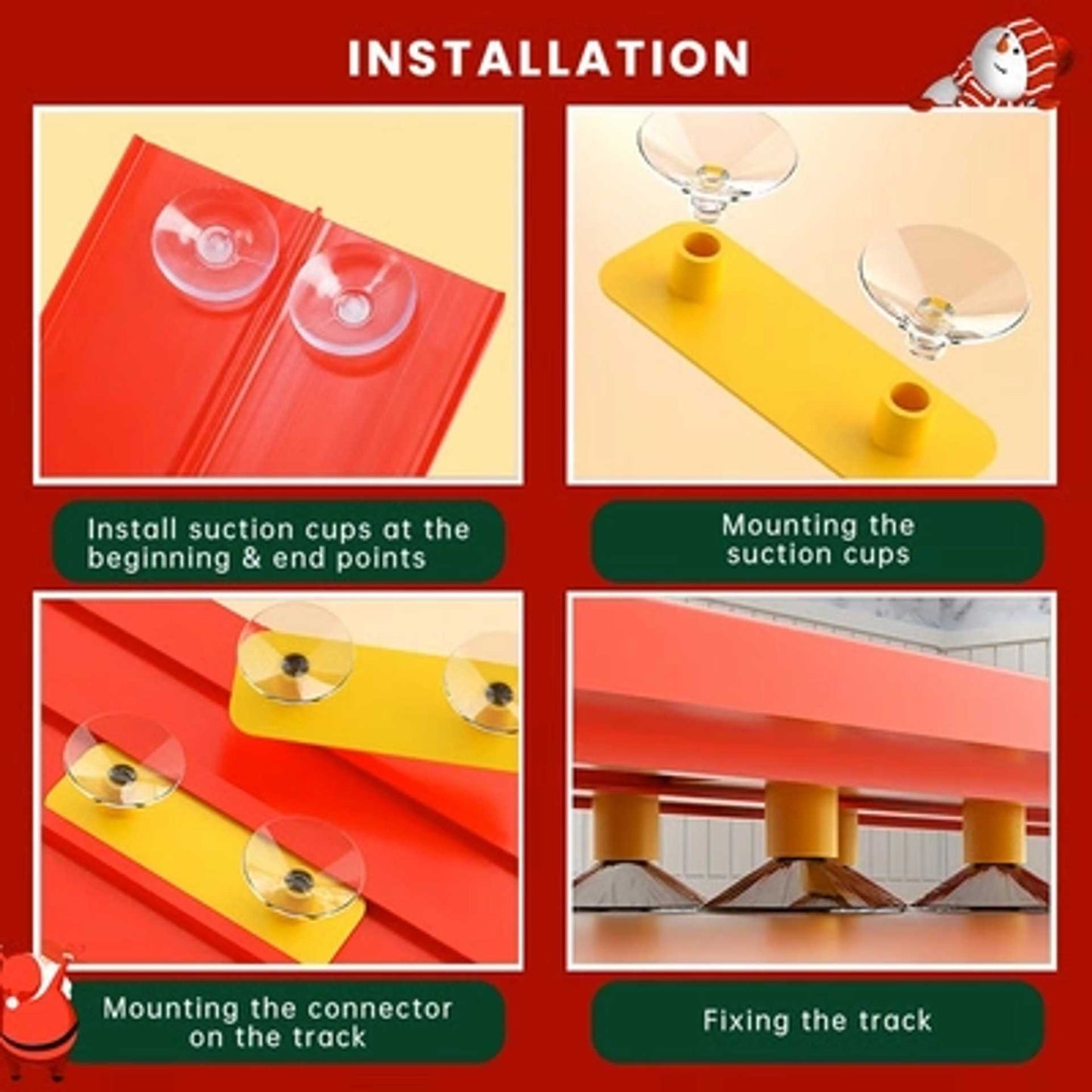 INSTALLATION

Install suction cups at the beginning & end points

Mounting the suction cups

Mounting the connector on the track

Fixing the track